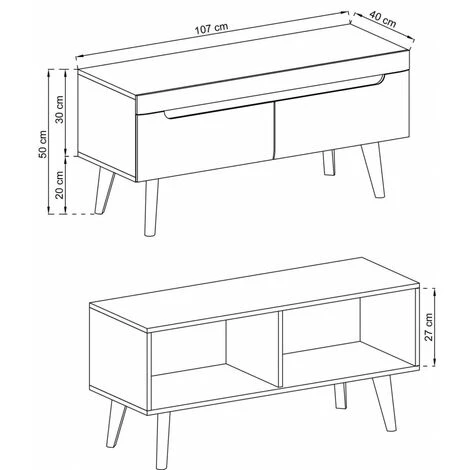 107 cm
40 cm
50 cm
30 cm
20 cm
27 cm